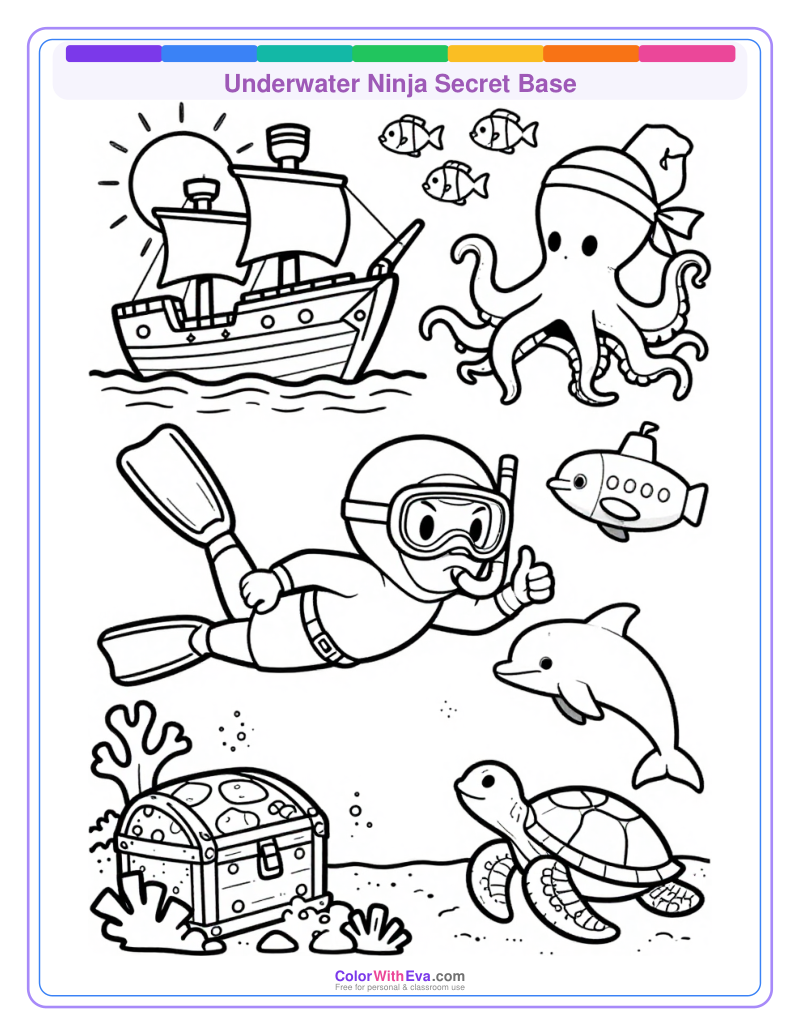 Underwater Ninja Secret Base

ColorWithEva.com
Free for personal & classroom use