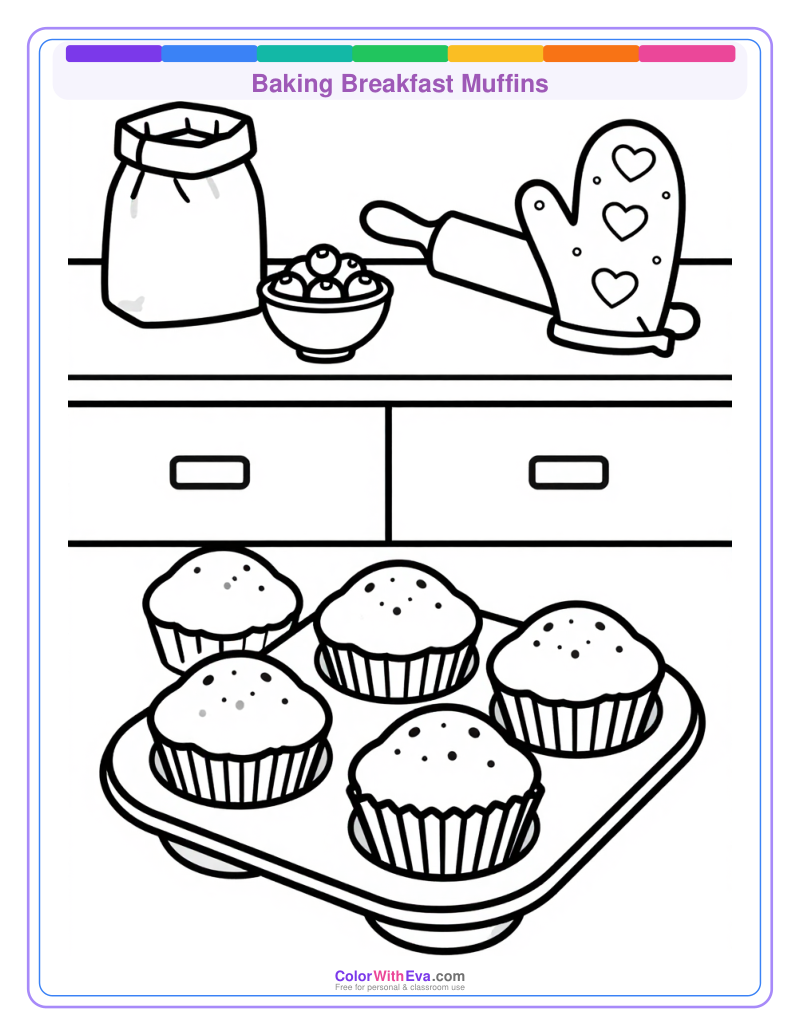 Baking Breakfast Muffins

ColorWithEva.com
Free for personal & classroom use