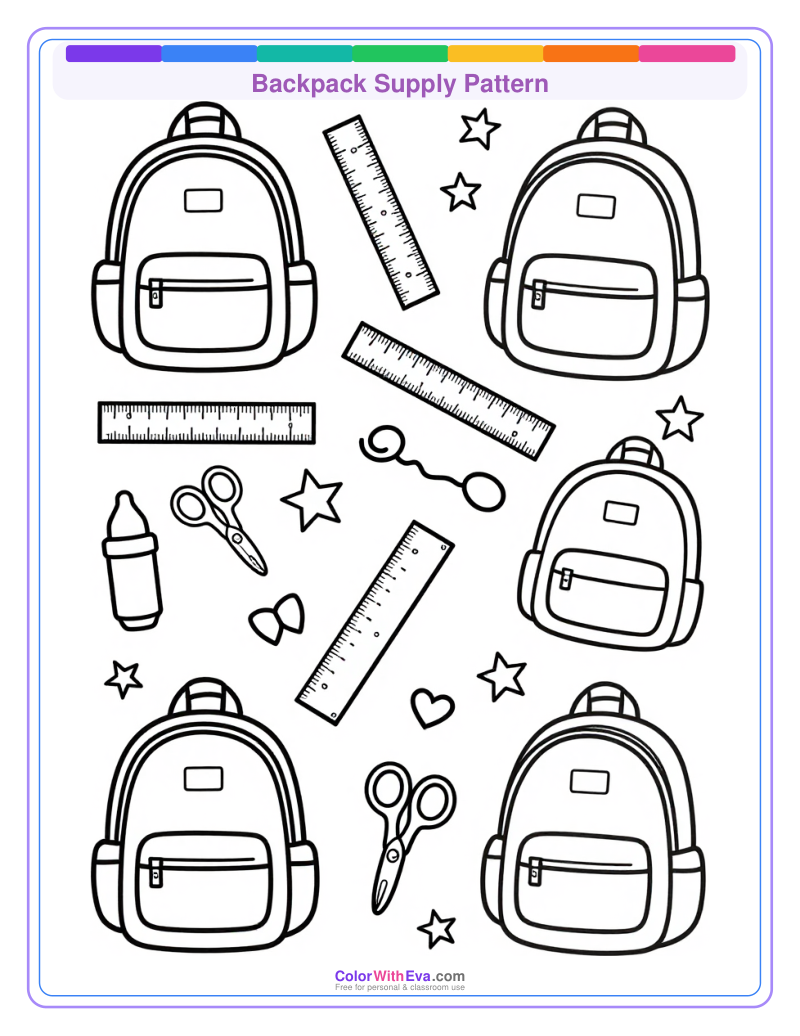 Backpack Supply Pattern

ColorWithEva.com
Free for personal & classroom use