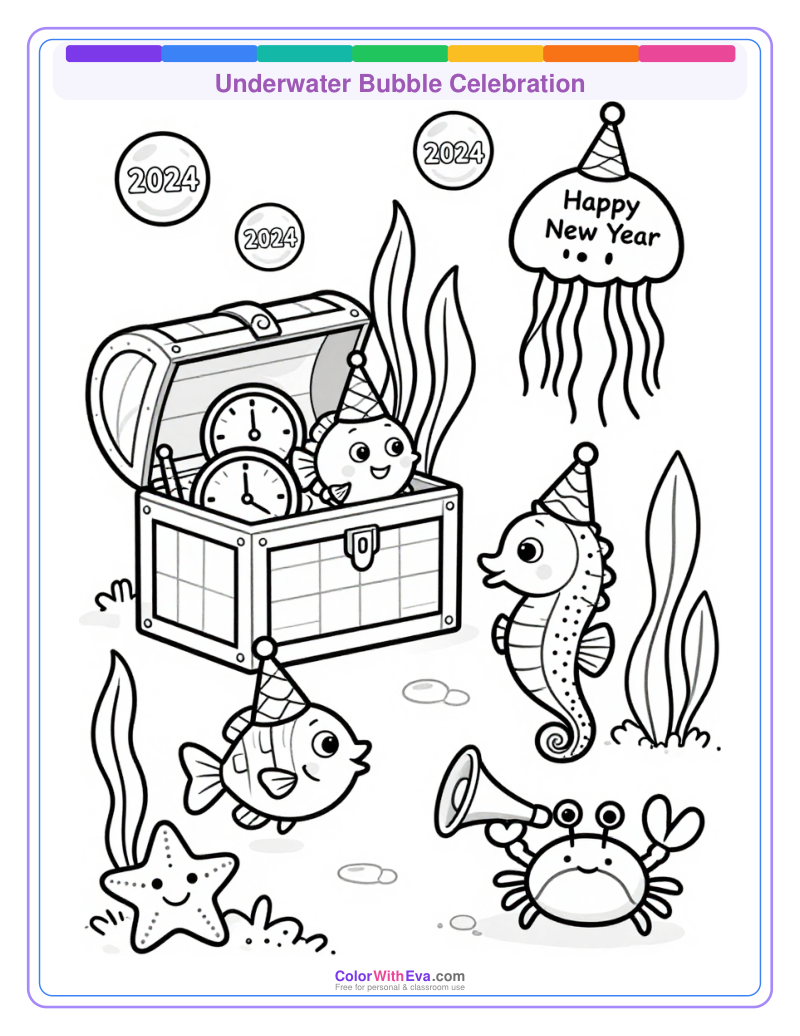 Underwater Bubble Celebration

2024

2024

2024

Happy New Year

ColorWithEva.com
Free for personal & classroom use