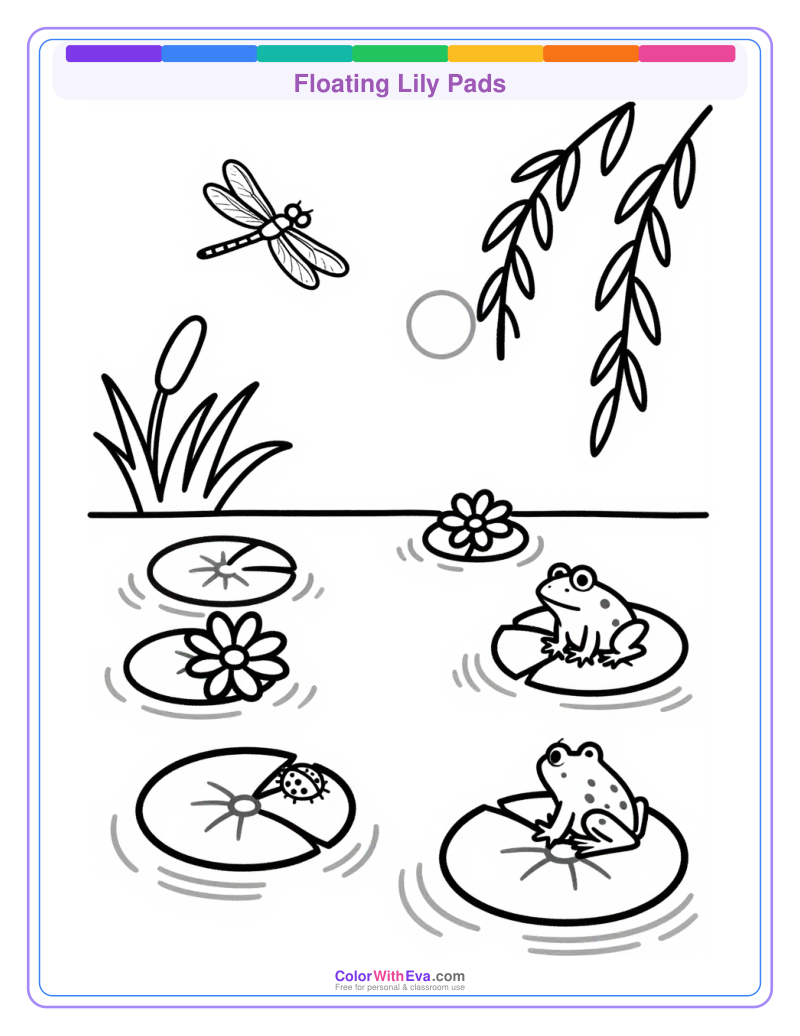 Floating Lily Pads

ColorWithEva.com
Free for personal & classroom use