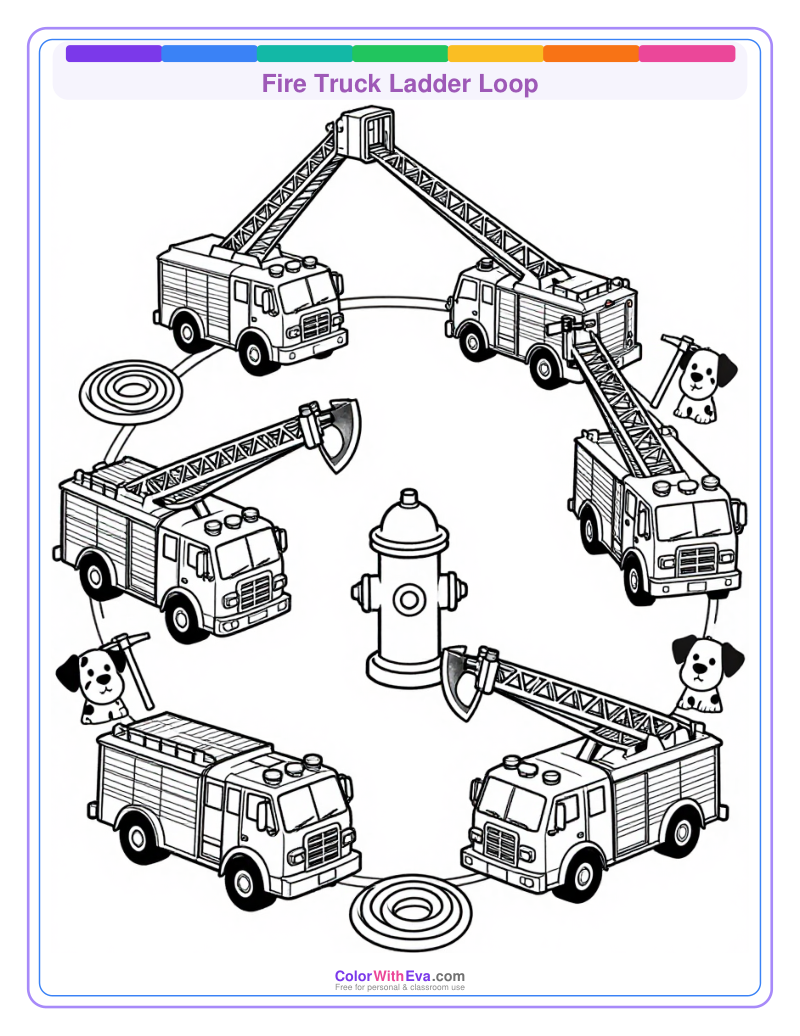 Fire Truck Ladder Loop

ColorWithEva.com
Free for personal & classroom use