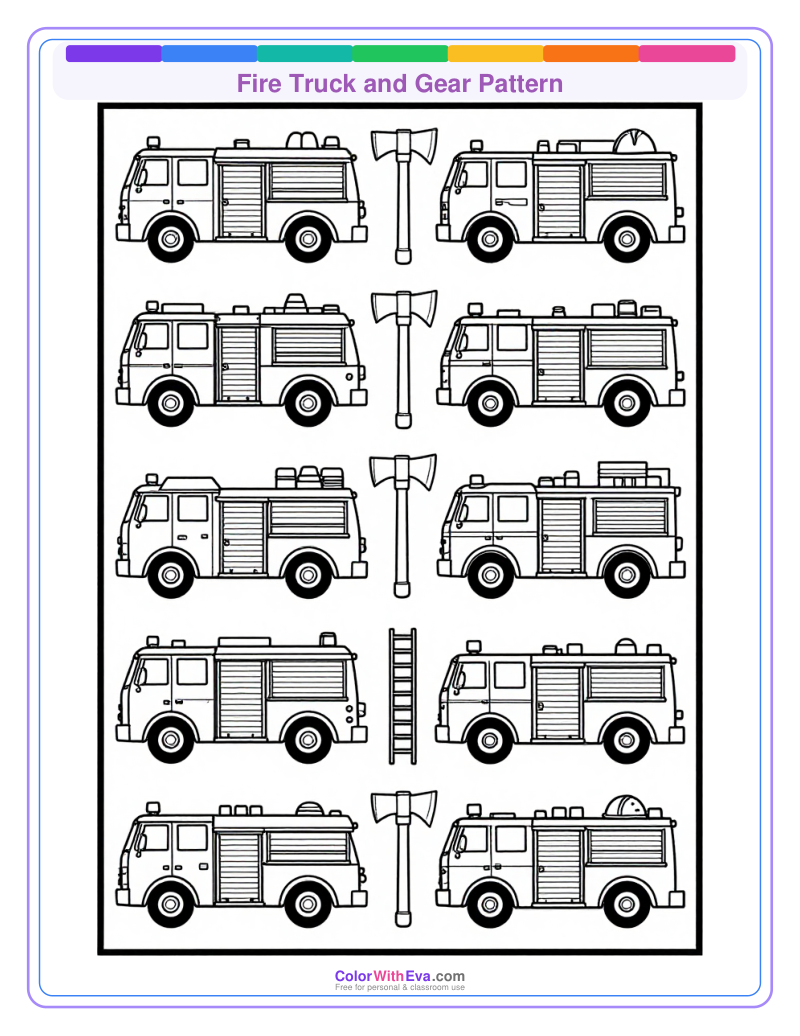 Fire Truck and Gear Pattern

ColorWithEva.com
Free for personal & classroom use